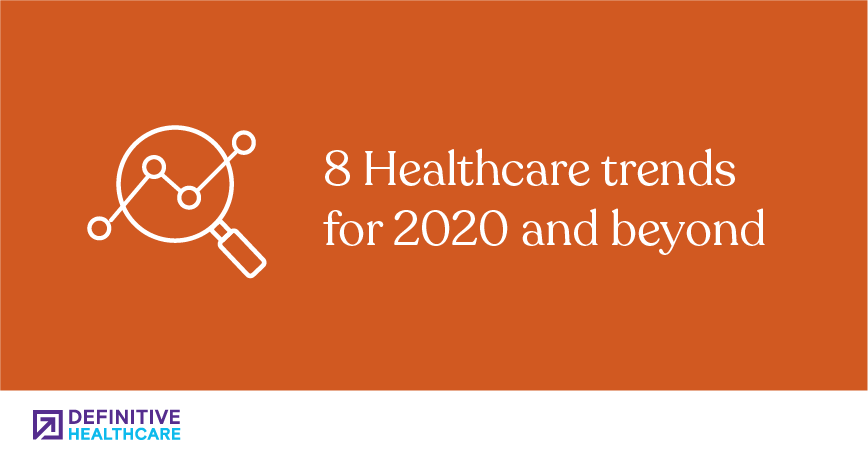 8 Healthcare trends for 2020 and beyond

DEFINITIVE
HEALTHCARE