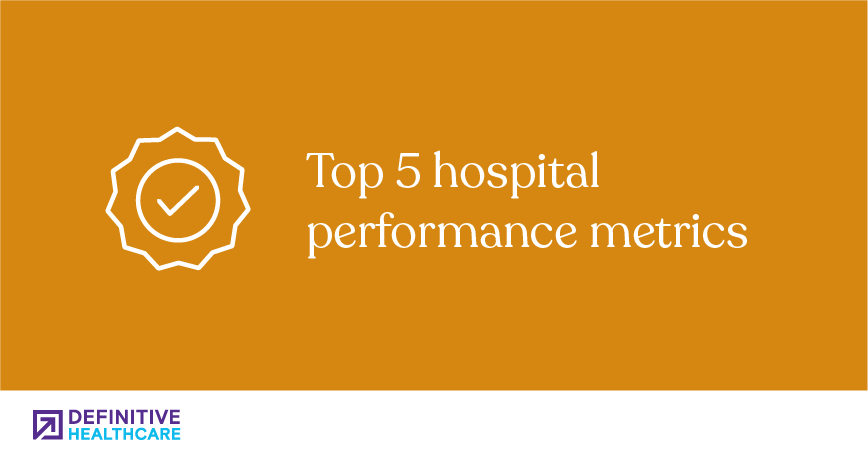 Top 5 hospital performance metrics

DEFINITIVE HEALTHCARE